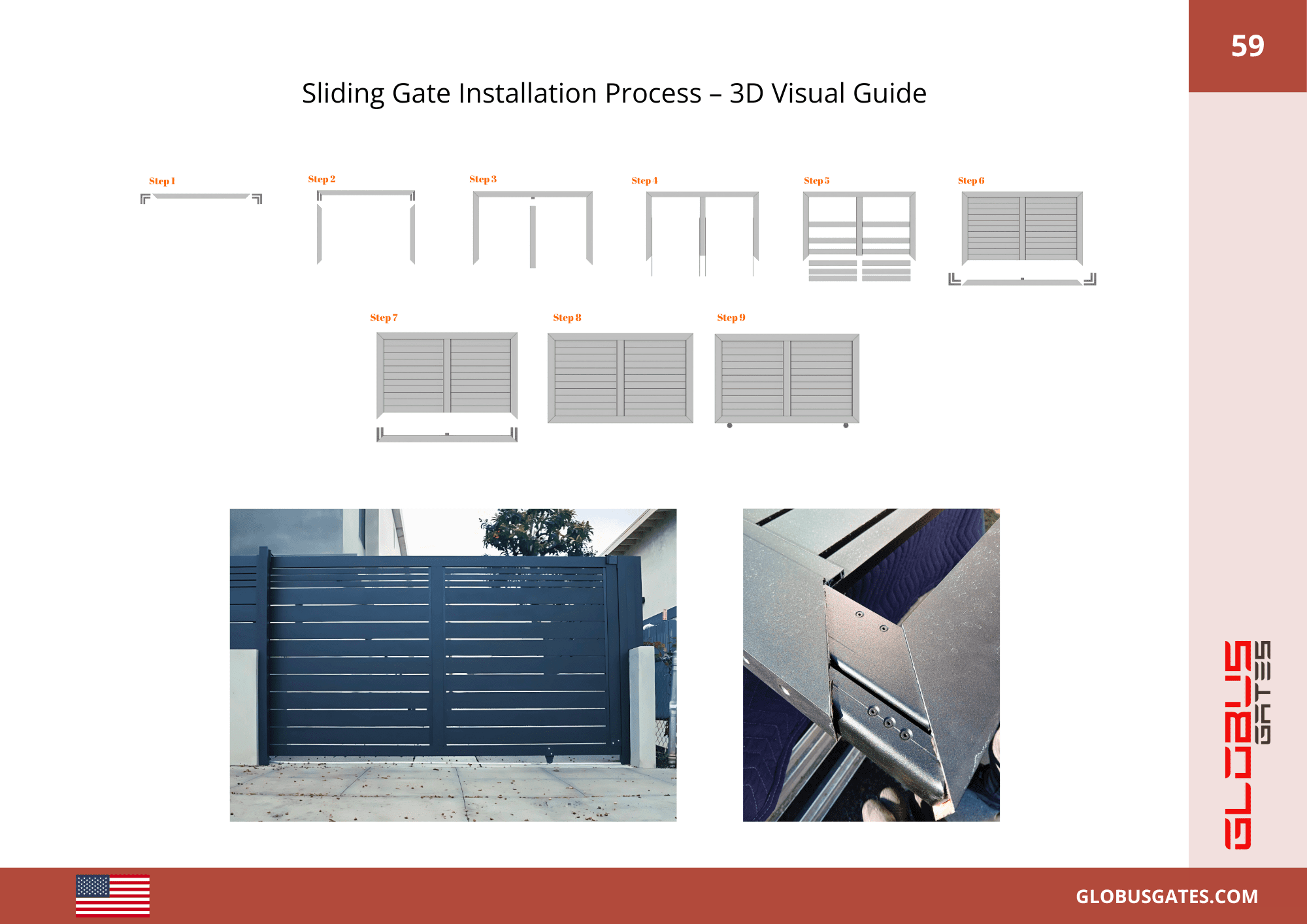 59

Sliding Gate Installation Process – 3D Visual Guide

Step 1

Step 2

Step 3

Step 4

Step 5

Step 6

Step 7

Step 8

Step 9

GLOBUS GATES

GLOBUSGATES.COM