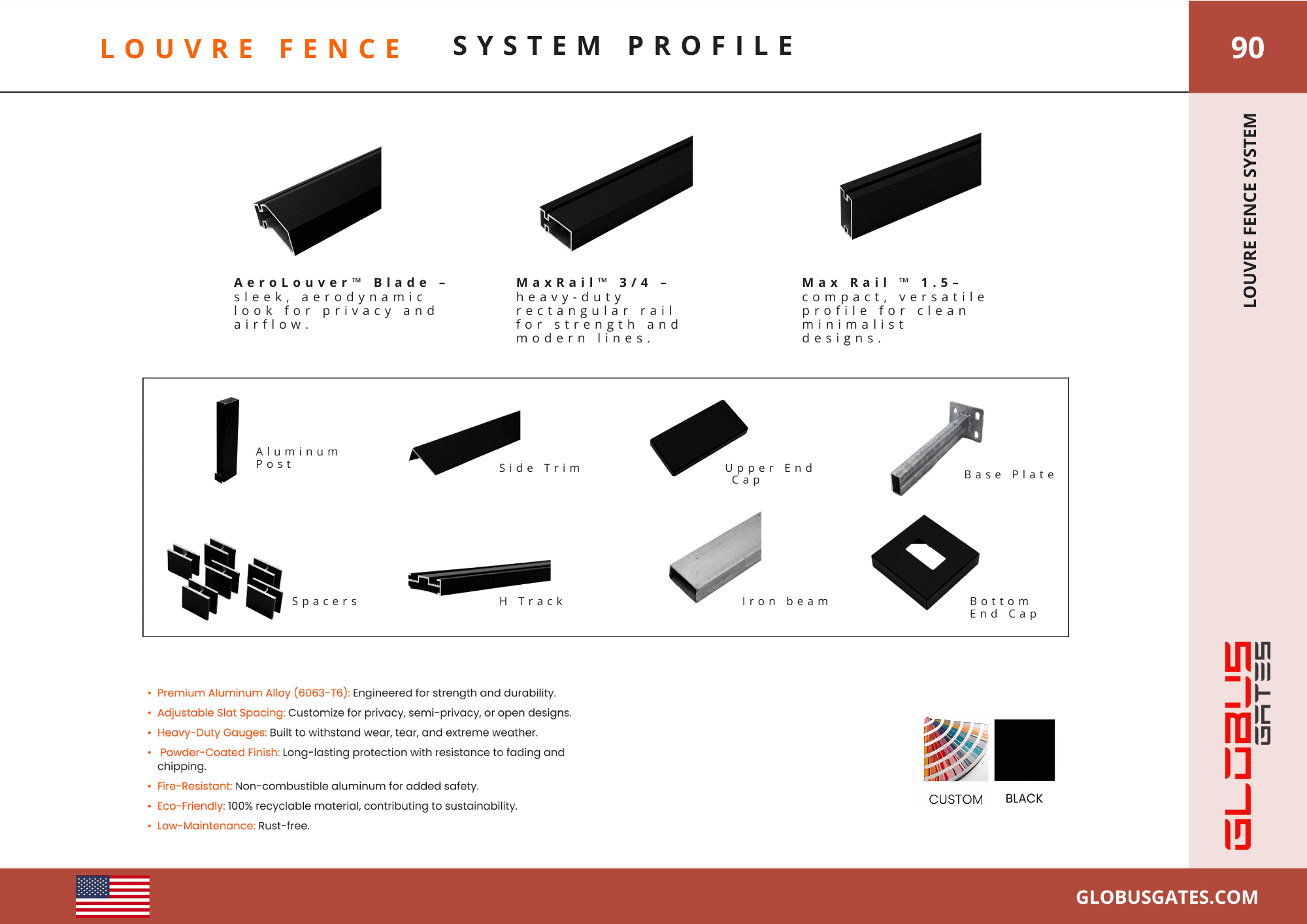 LOUVRE FENCE SYSTEM PROFILE

90

LOUVRE FENCE SYSTEM

AeroLouver™ Blade – sleek, aerodynamic look for privacy and airflow.

MaxRail™ 3/4 – heavy-duty rectangular rail for strength and modern lines.

Max Rail ™ 1.5– compact, versatile profile for clean minimalist designs.

Aluminum Post

Side Trim

Upper End Cap

Base Plate

Spacers

H Track

Iron beam

Bottom End Cap

• Premium Aluminum Alloy (6063-T6): Engineered for strength and durability.
• Adjustable Slat Spacing: Customize for privacy, semi-privacy, or open designs.
• Heavy-Duty Gauges: Built to withstand wear, tear, and extreme weather.
• Powder-Coated Finish: Long-lasting protection with resistance to fading and chipping.
• Fire-Resistant: Non-combustible aluminum for added safety.
• Eco-Friendly: 100% recyclable material, contributing to sustainability.
• Low-Maintenance: Rust-free.

CUSTOM BLACK

GLOBUS GATES

GLOBUSGATES.COM